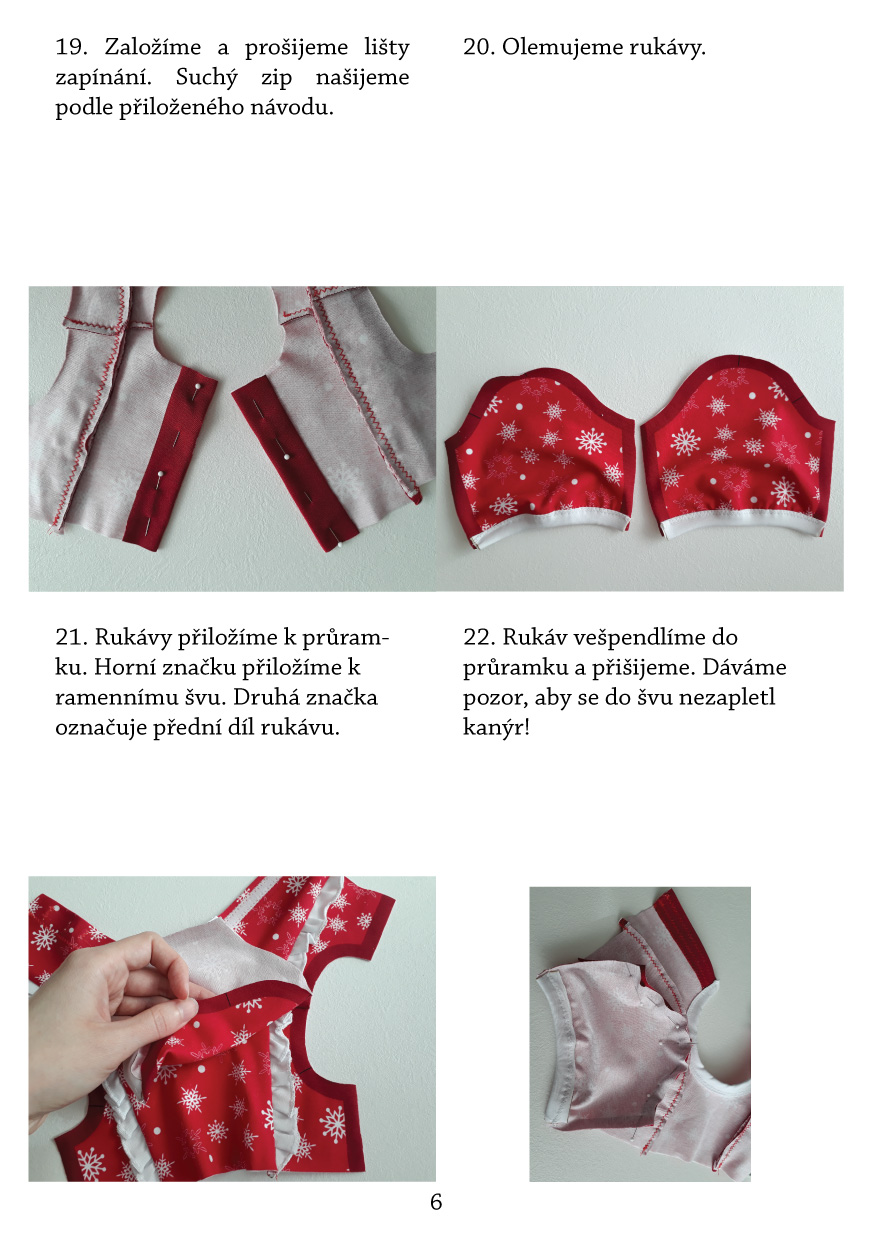 19. Založíme a prošijeme lišty zapínání. Suchý zip našijeme podle přiloženého návodu.

20. Olemujeme rukávy.

21. Rukávy přiložíme k průramku. Horní značku přiložíme k ramennímu švu. Druhá značka označuje přední díl rukávu.

22. Rukáv vešpendlíme do průramku a přišijeme. Dáváme pozor, aby se do švu nezapletl kanýr!

6